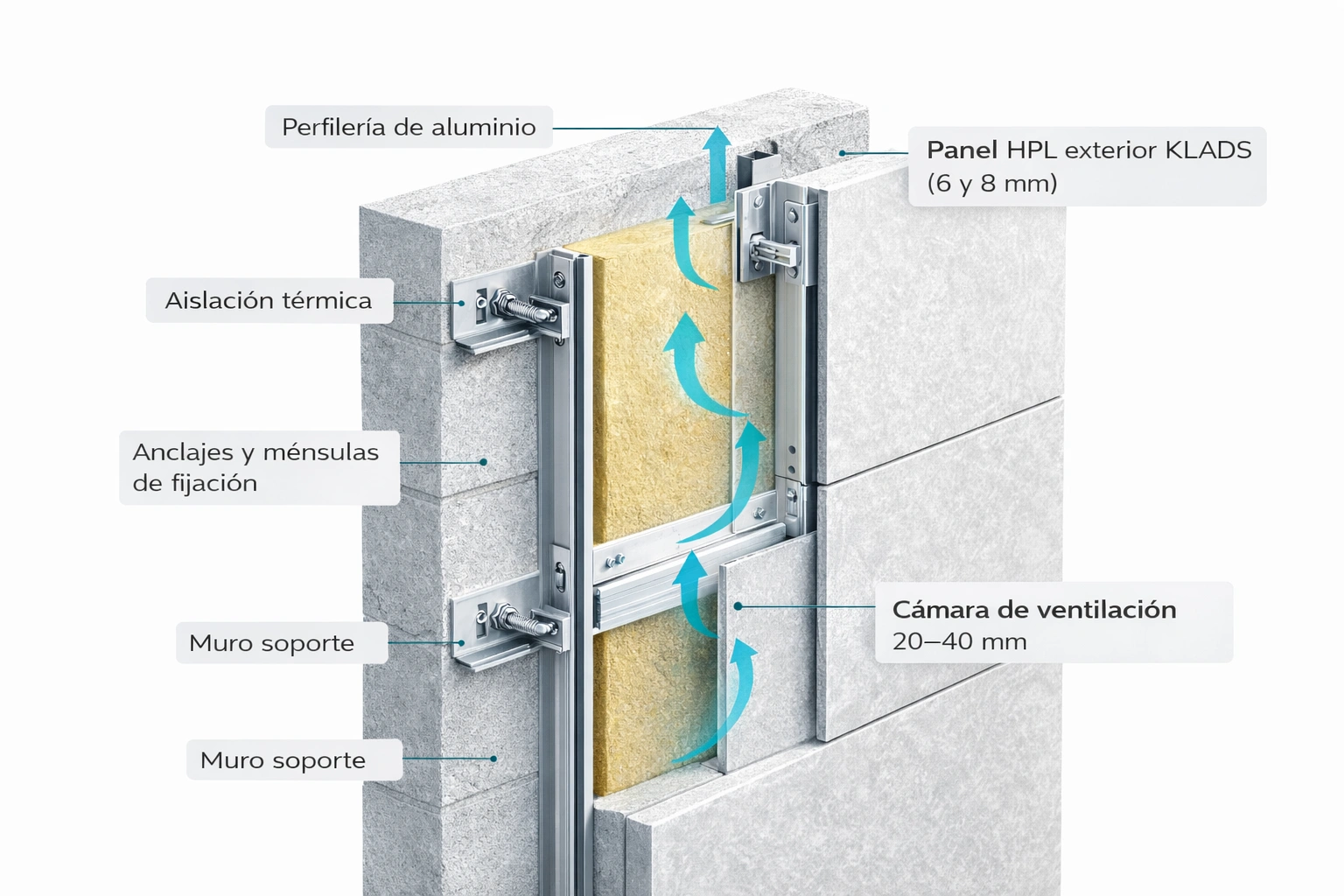 Perfilería de aluminio

Panel HPL exterior KLADS (6 y 8 mm)

Aislación térmica

Anclajes y ménsulas de fijación

Cámara de ventilación 20–40 mm

Muro soporte

Muro soporte